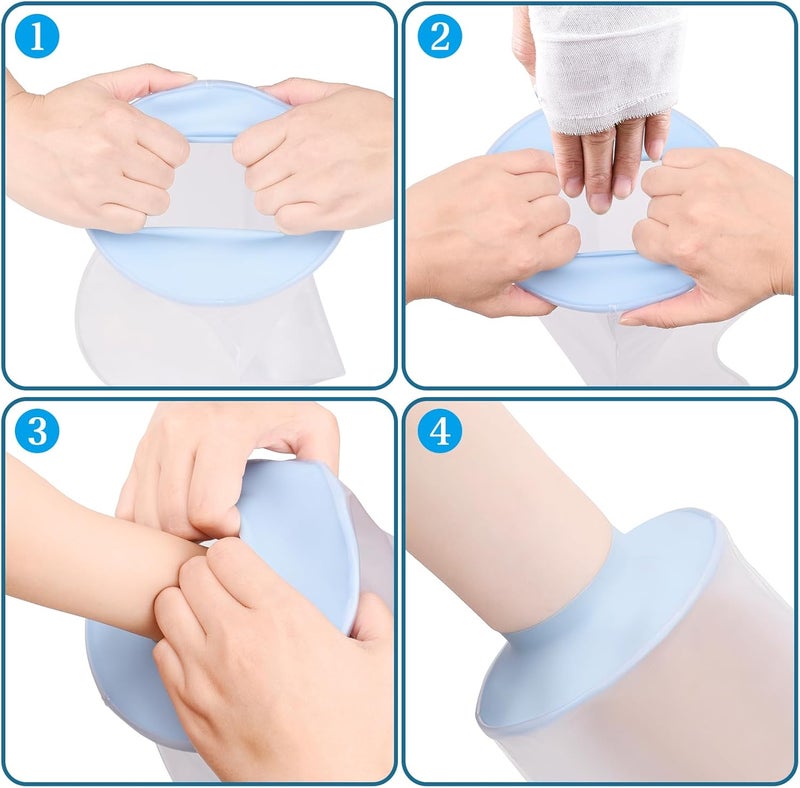 1

2

3

4